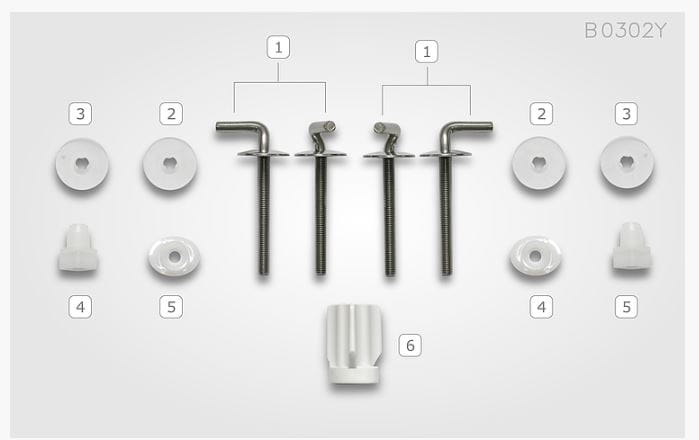 B0302Y

1 1

3 2 2 3

4 5 4 5

6