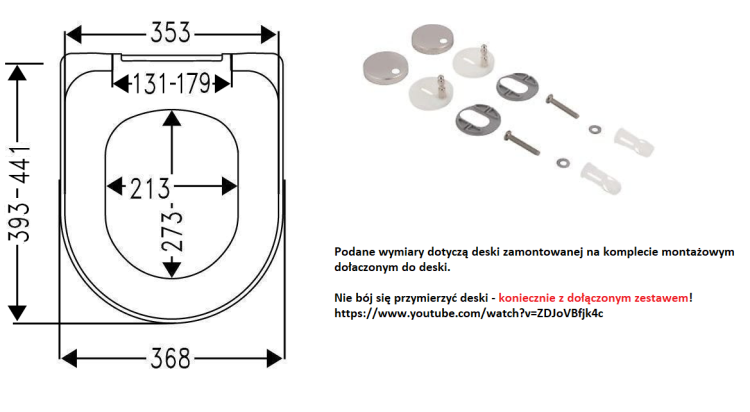 353

131-179

393-441

213

273-

368

Podane wymiary dotyczą deski zamontowanej na komplecie montażowym dołaczonym do deski.

Nie bój się przymierzyć deski - koniecznie z dołączonym zestawem!
https://www.youtube.com/watch?v=ZDJoVBfjk4c