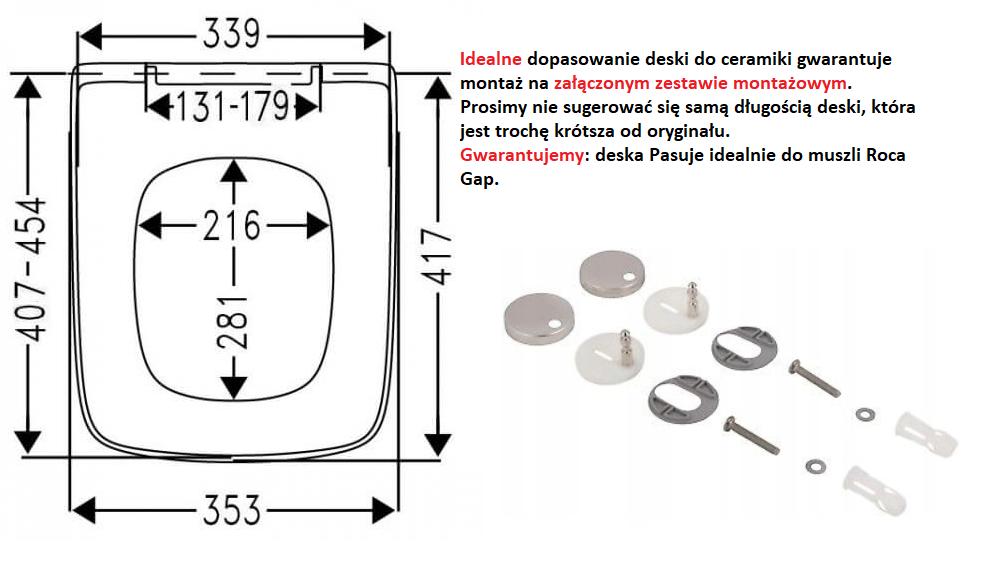 339

131-179

216

281

407-454

417

353

Idealne dopasowanie deski do ceramiki gwarantuje montaż na załączonym zestawie montażowym.
Prosimy nie sugerować się samą długością deski, która jest trochę krótsza od oryginału.
Gwarantujemy: deska Pasuje idealnie do muszli Roca Gap.